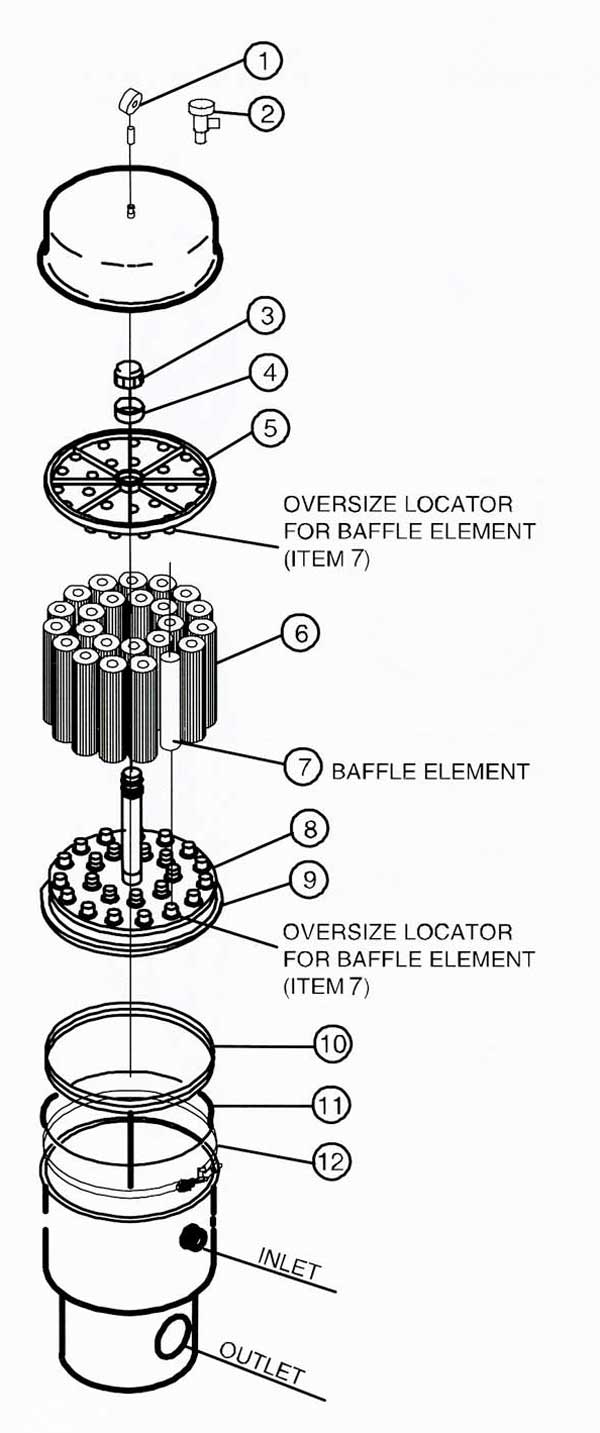 1
2
3
4
5
OVERSIZE LOCATOR FOR BAFFLE ELEMENT (ITEM 7)
6
7 BAFFLE ELEMENT
8
9
OVERSIZE LOCATOR FOR BAFFLE ELEMENT (ITEM 7)
10
11
12
INLET
OUTLET