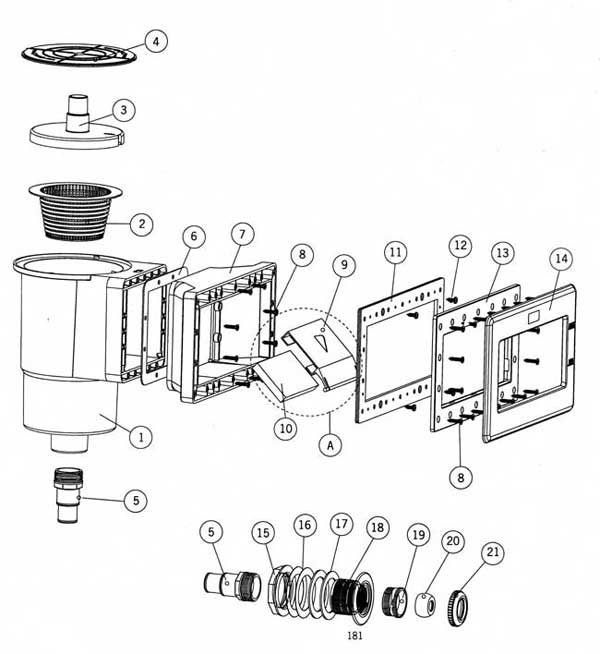 4
3
2
6
7
8
9
11
12
13
14
1
10
A
8
5
5
15
16
17
18
19
20
21
181