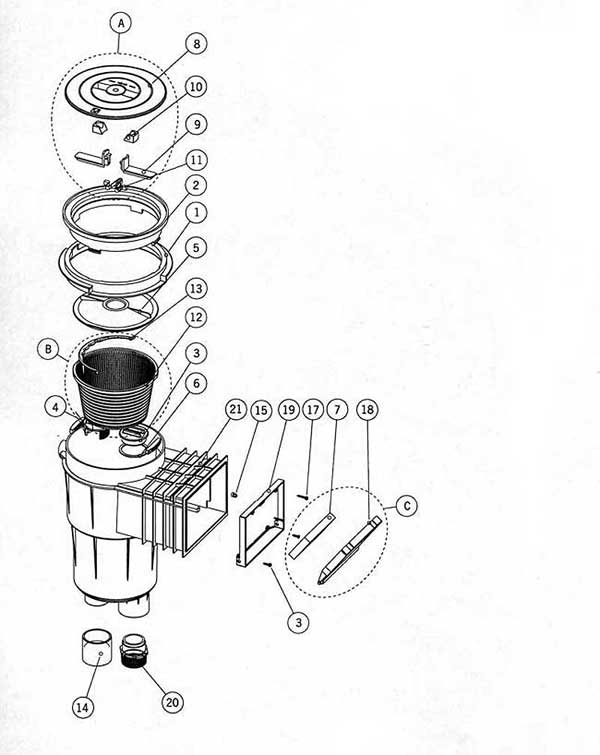 A
8
10
9
11
2
1
5
13
12
B
3
6
4
21
15
19
17
7
18
C
3
14
20