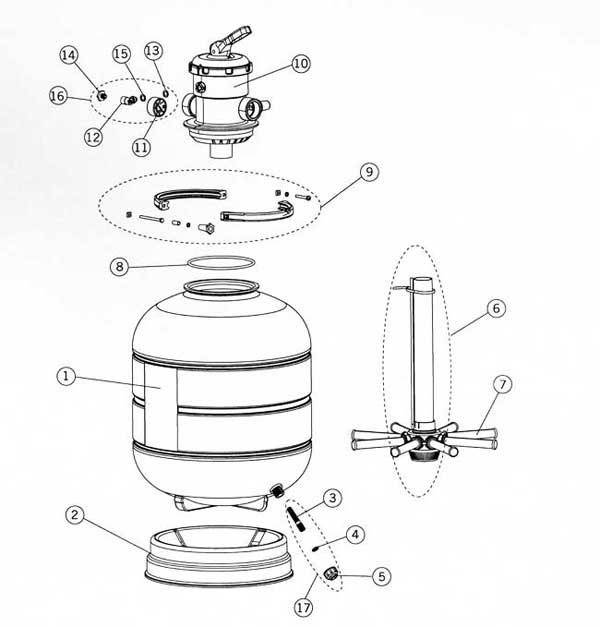 14
15
13
10
16
12
11
9
8
6
1
7
3
2
4
5
17