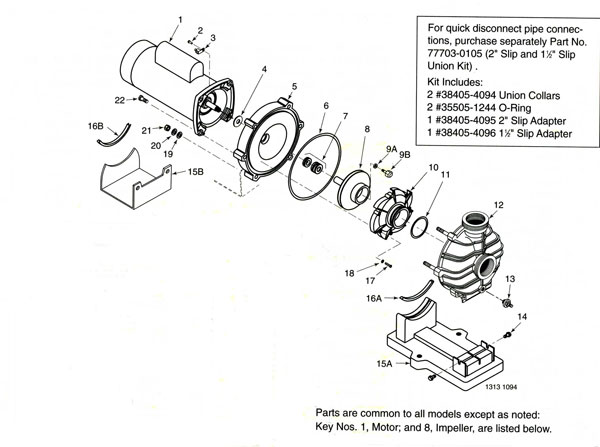 For quick disconnect pipe connections, purchase separately Part No. 77703-0105 (2" Slip and 1½" Slip Union Kit) .

Kit Includes:
2 #38405-4094 Union Collars
2 #35505-1244 O-Ring
1 #38405-4095 2" Slip Adapter
1 #38405-4096 1½" Slip Adapter

1
2
3
4
5
6
7
8
9A
9B
10
11
12
13
14
15A
15B
16A
16B
17
18
19
20
21
22

1313 1094

Parts are common to all models except as noted:
Key Nos. 1, Motor; and 8, Impeller, are listed below.