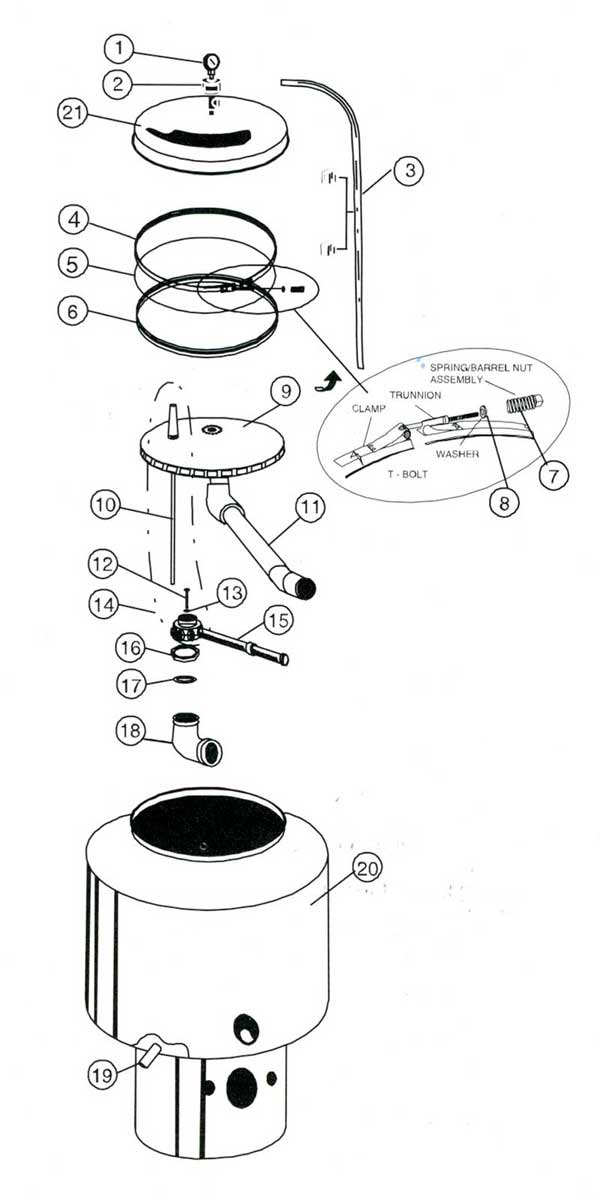 1
2
21
3
4
5
6
SPRING/BARREL NUT ASSEMBLY
TRUNNION
CLAMP
WASHER
T - BOLT
7
8
9
10
11
12
13
14
15
16
17
18
20
19