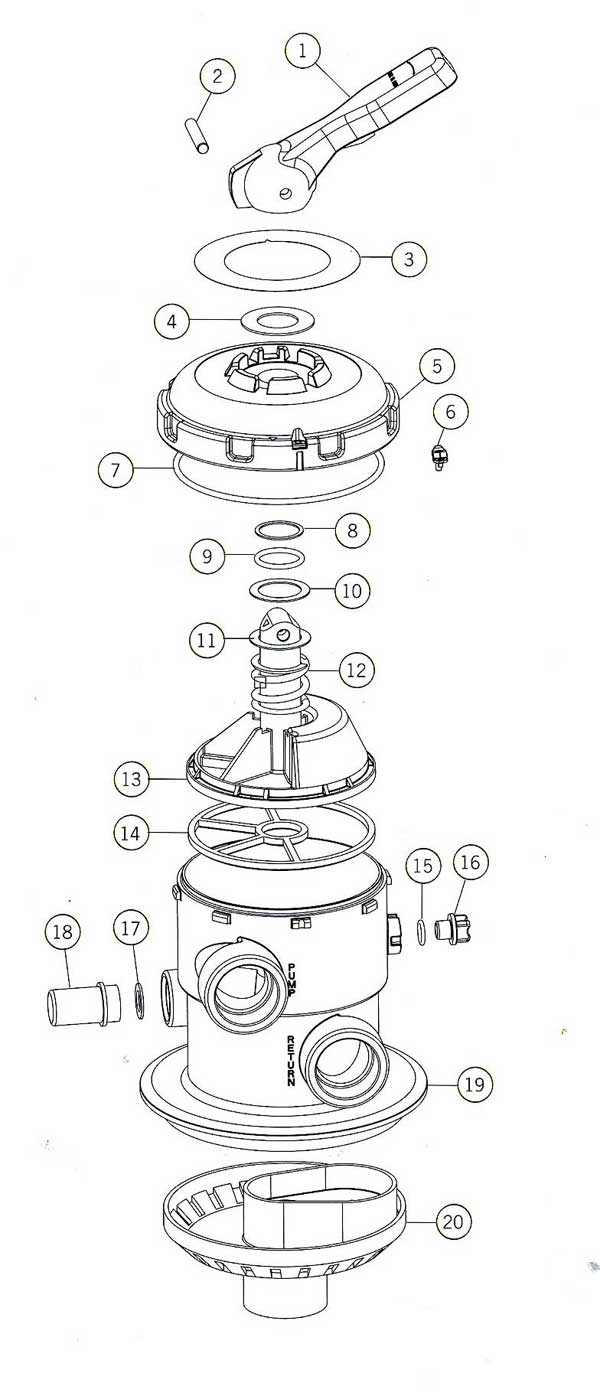 1
2
3
4
5
6
7
8
9
10
11
12
13
14
15
16
18
17
PUMP
RETURN
19
20