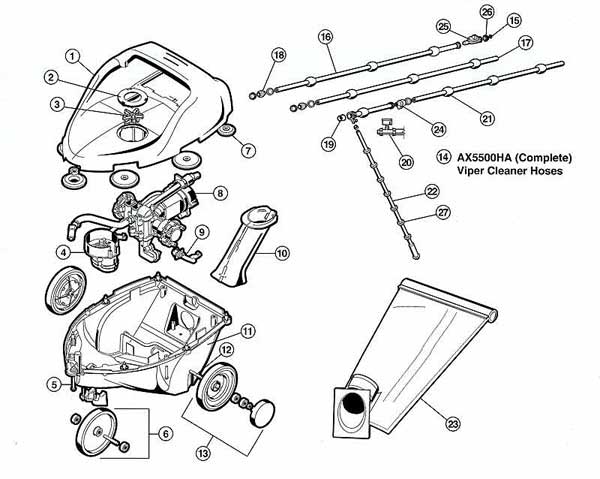 1
2
3
7
8
4
9
10
11
12
5
6
13
18
16
25
26
15
17
21
24
19
20
14 AX5500HA (Complete) Viper Cleaner Hoses
22
27
23