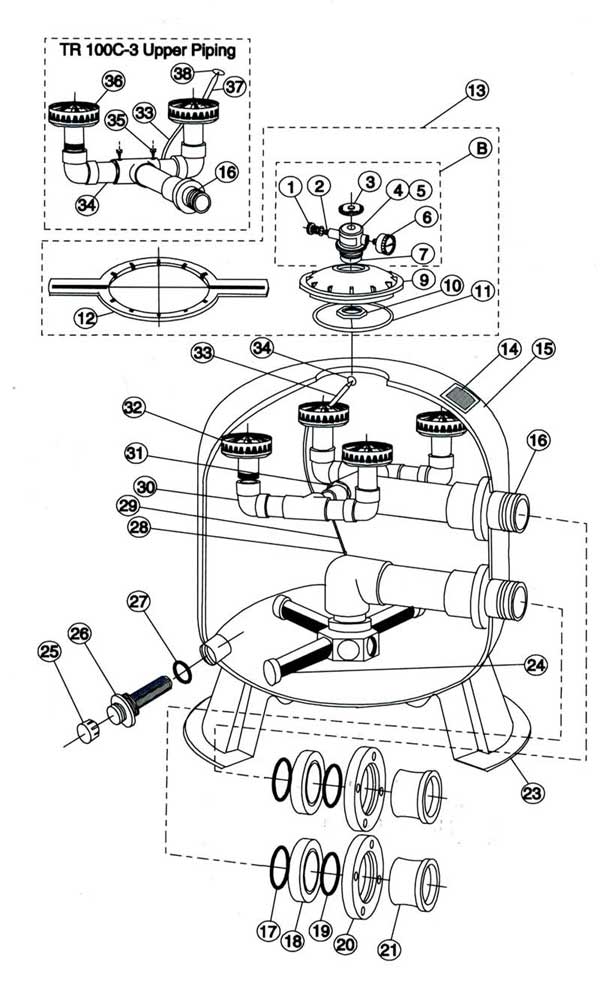 TR 100C-3 Upper Piping

36
38
37
35
33
34
16
13
B
1
2
3
4
5
6
7
9
10
11
12
33
34
14
15
32
16
31
30
29
28
27
26
25
24
23
17
18
19
20
21