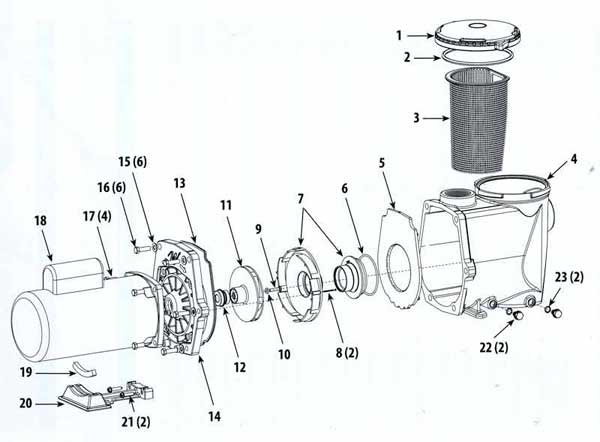 1
2
3
4
5
6
7
8 (2)
9
10
11
12
13
14
15 (6)
16 (6)
17 (4)
18
19
20
21 (2)
22 (2)
23 (2)